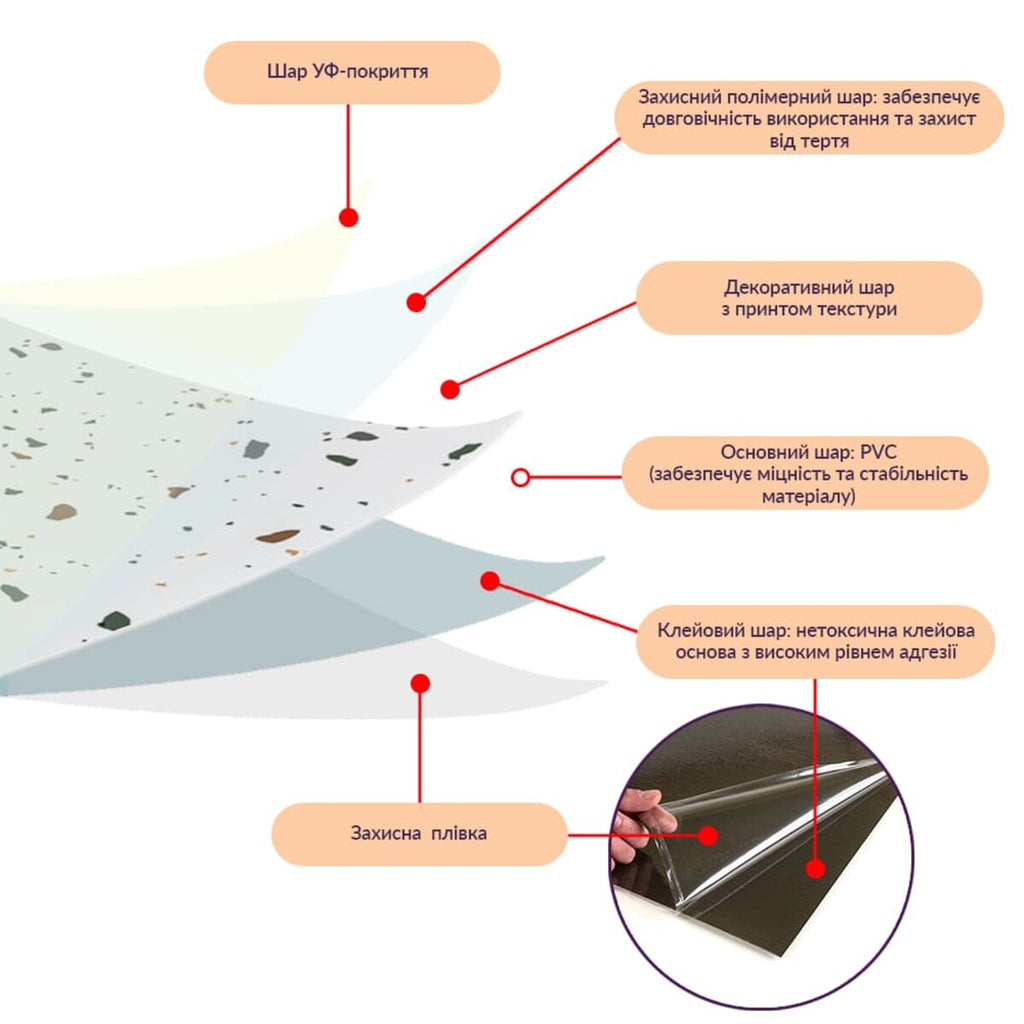 Шар УФ-покриття

Захисний полімерний шар: забезпечує довговічність використання та захист від тертя

Декоративний шар з принтом текстури

Основний шар: PVC (забезпечує міцність та стабільність матеріалу)

Клейовий шар: нетоксична клейова основа з високим рівнем адгезії

Захисна плівка